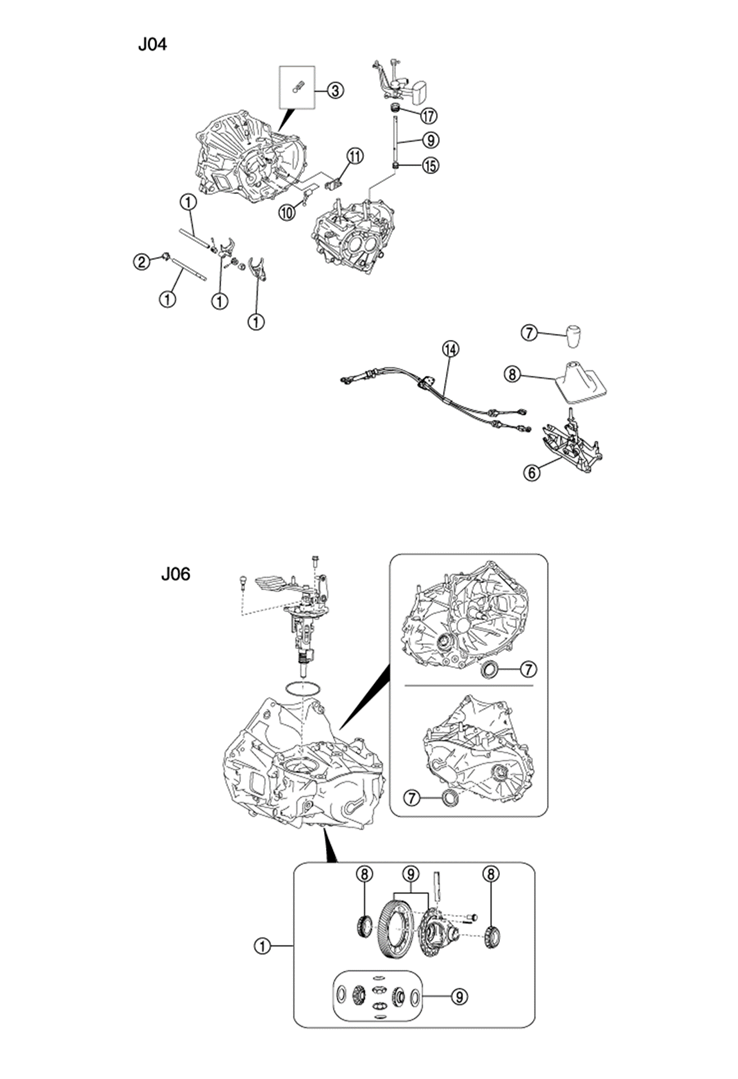 J04

3
17
9
15
11
10
1
2
1
1
1

14
7
8
6

J06

7
7
8
9
8
1
9